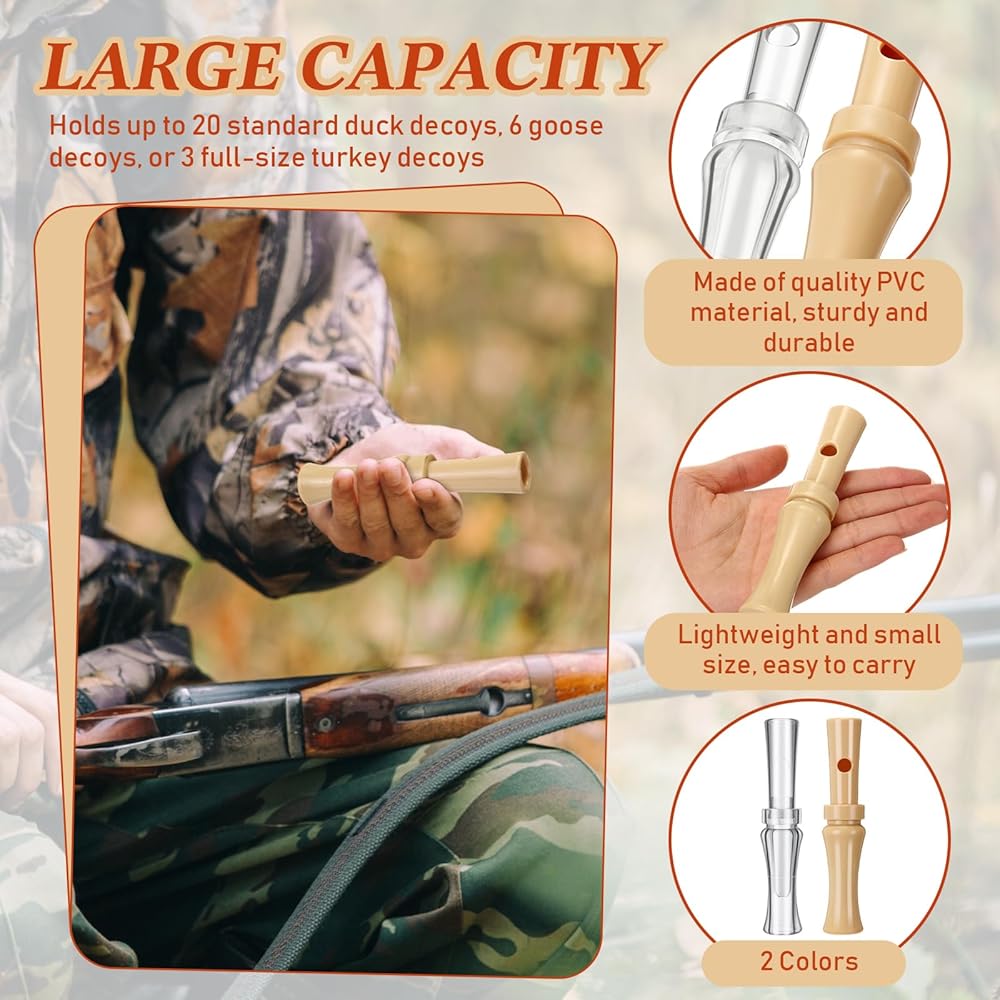 LARGE CAPACITY

Holds up to 20 standard duck decoys, 6 goose decoys, or 3 full-size turkey decoys

Made of quality PVC material, sturdy and durable

Lightweight and small size, easy to carry

2 Colors