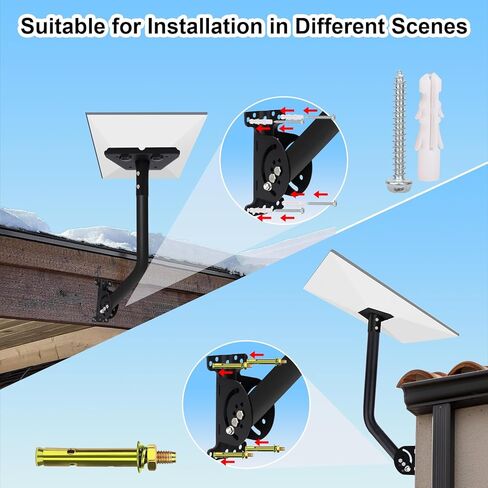 Suitable for Installation in Different Scenes