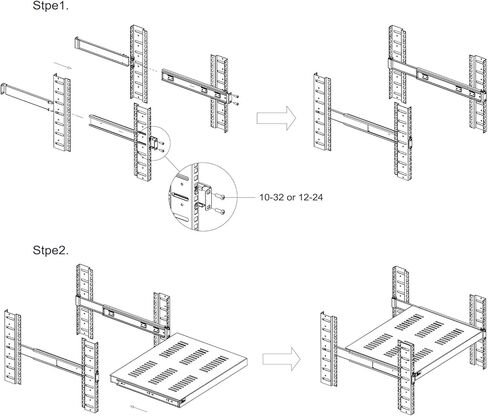 Stpe1.

10-32 or 12-24

Stpe2.