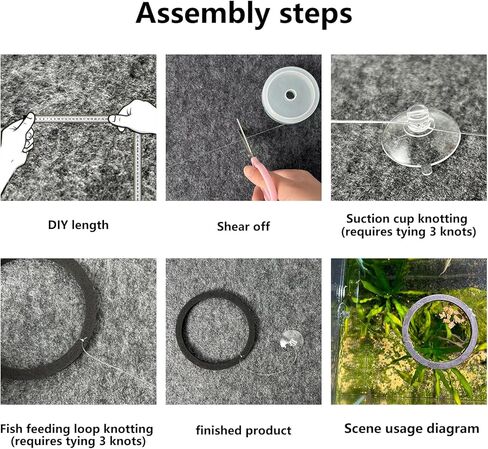 Assembly steps

DIY length

Shear off

Suction cup knotting
(requires tying 3 knots)

Fish feeding loop knotting
(requires tying 3 knots)

finished product

Scene usage diagram