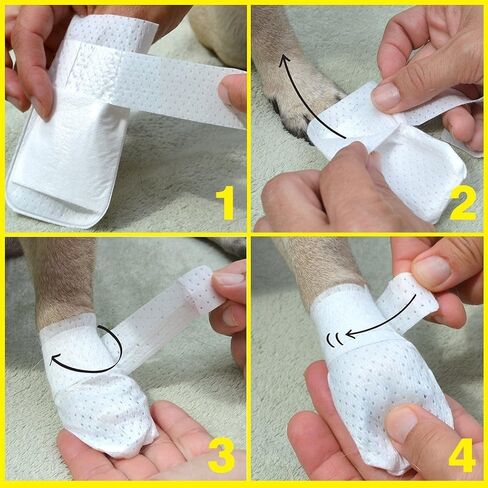 1

2

3

4