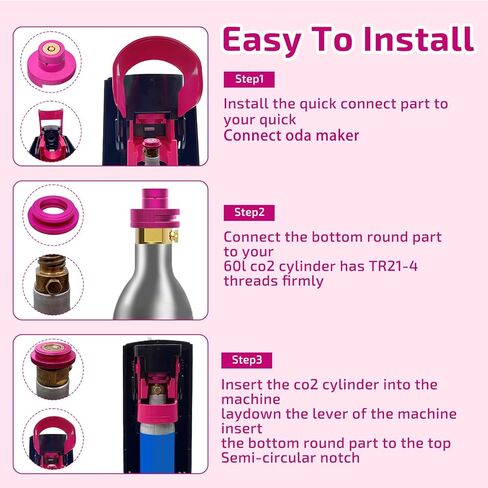 Easy To Install

Step1

Install the quick connect part to your quick
Connect oda maker

Step2

Connect the bottom round part to your
60l co2 cylinder has TR21-4 threads firmly

Step3

Insert the co2 cylinder into the machine
laydown the lever of the machine insert
the bottom round part to the top Semi-circular notch