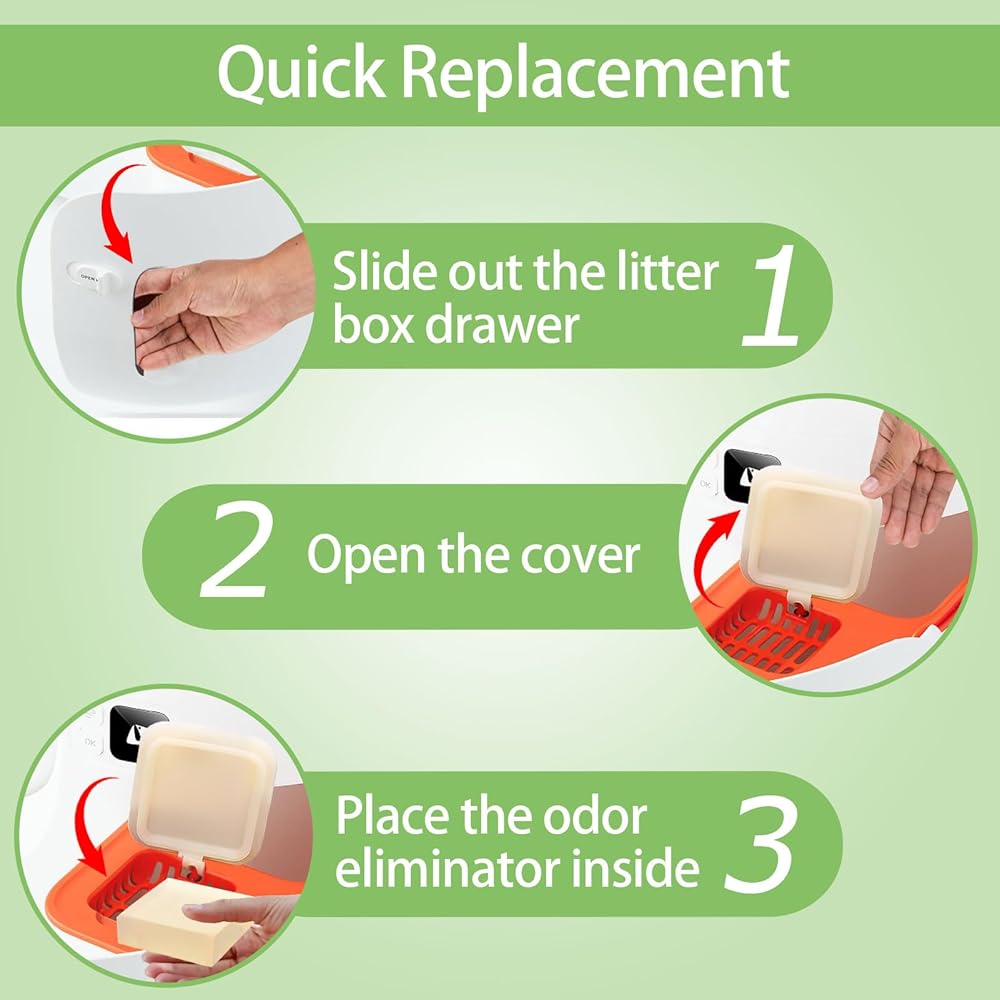 Quick Replacement

OPEN

Slide out the litter box drawer 1

2 Open the cover

OK

OK

Place the odor eliminator inside 3