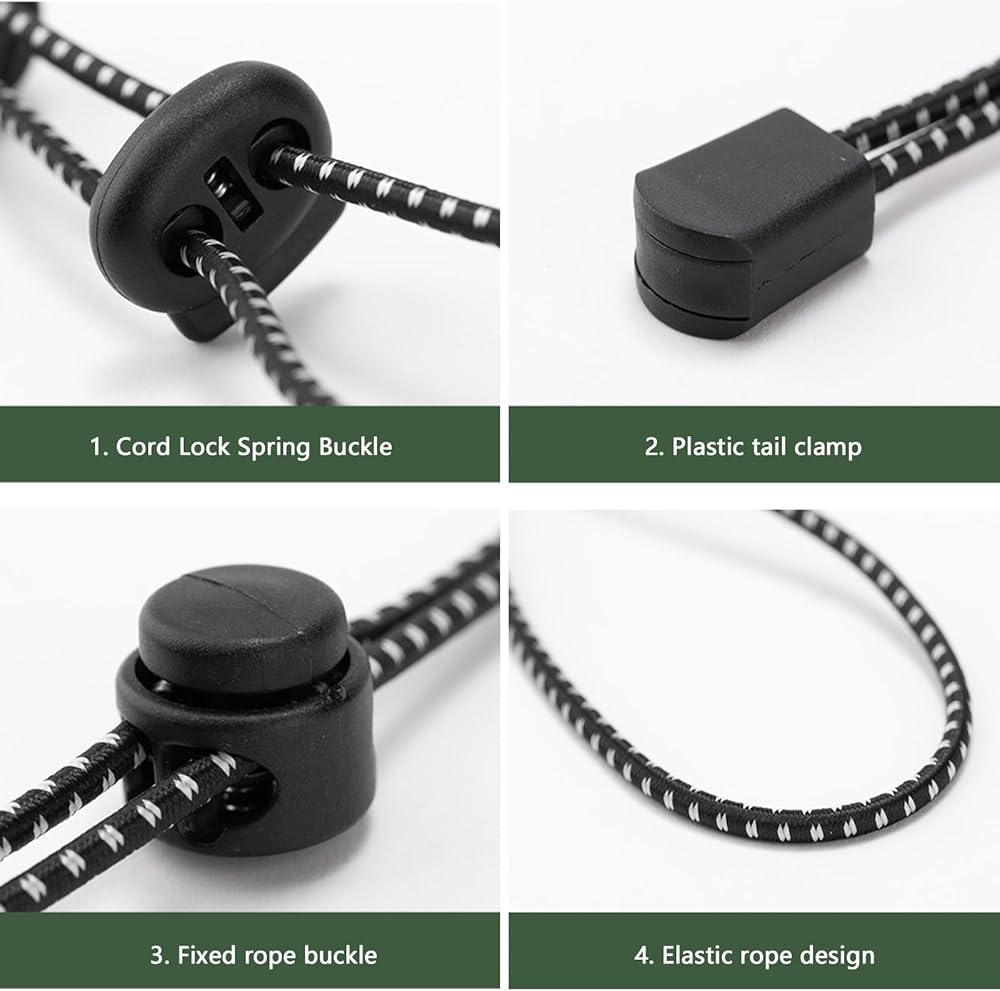 1. Cord Lock Spring Buckle

2. Plastic tail clamp

3. Fixed rope buckle

4. Elastic rope design