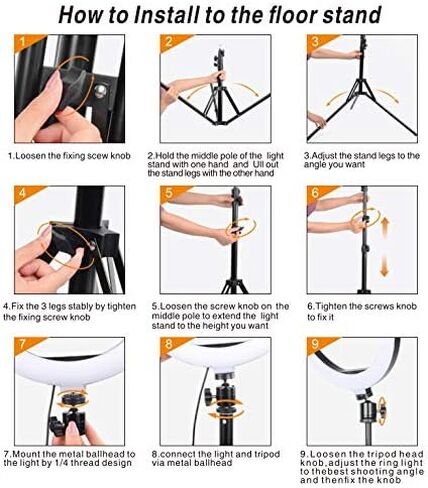 How to Install to the floor stand

1

1.Loosen the fixing scew knob

2

2.Hold the middle pole of the light stand with one hand and Ull out the stand legs with the other hand

3

3.Adjust the stand legs to the angle you want

4

4.Fix the 3 legs stably by tighten the fixing screw knob

5

5.Loosen the screw knob on the middle pole to extend the light stand to the height you want

6

6.Tighten the screws knob to fix it

7

7.Mount the metal ballhead to the light by 1/4 thread design

8

8.connect the light and tripod via metal ballhead

9

9.Loosen the tripod head knob,adjust the ring light to thebest shooting angle and thenfix the knob