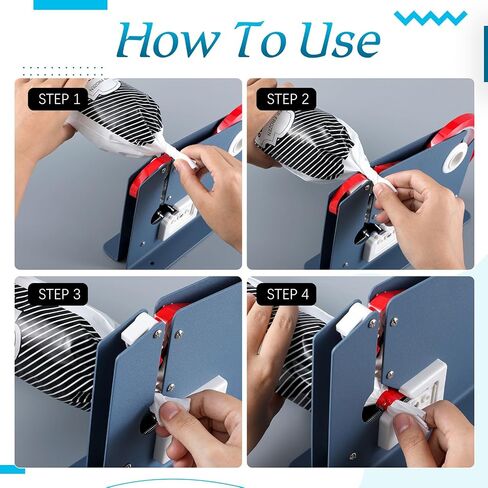 How To Use

STEP 1

STEP 2

STEP 3

STEP 4