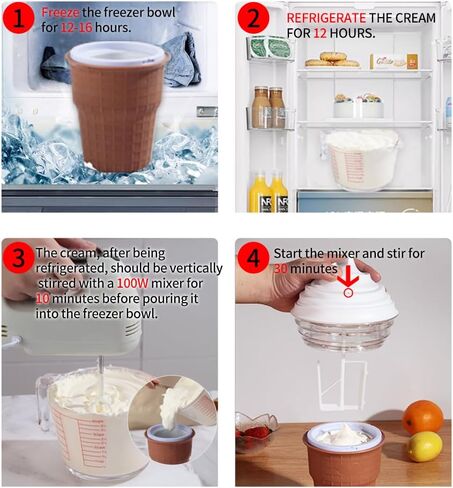 1 Freeze the freezer bowl for 12-16 hours.

2 REFRIGERATE THE CREAM FOR 12 HOURS.

3 The cream, after being refrigerated, should be vertically stirred with a 100W mixer for 10 minutes before pouring it into the freezer bowl.

4 Start the mixer and stir for 30 minutes