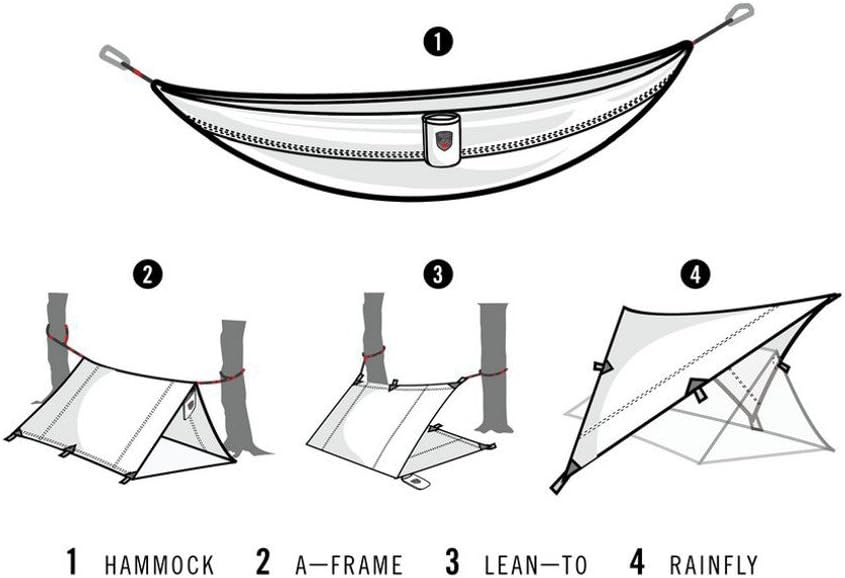 1

2

3

4

1 HAMMOCK 2 A—FRAME 3 LEAN—TO 4 RAINFLY