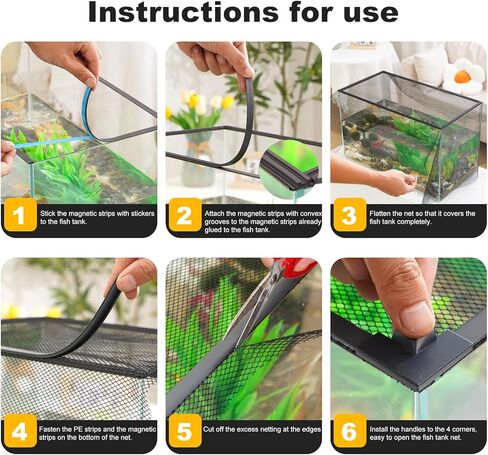 Instructions for use

1
Stick the magnetic strips with stickers to the fish tank.

2
Attach the magnetic strips with convex grooves to the magnetic strips already glued to the fish tank.

3
Flatten the net so that it covers the fish tank completely.

4
Fasten the PE strips and the magnetic strips on the bottom of the net.

5
Cut off the excess netting at the edges

6
Install the handles to the 4 corners, easy to open the fish tank net.