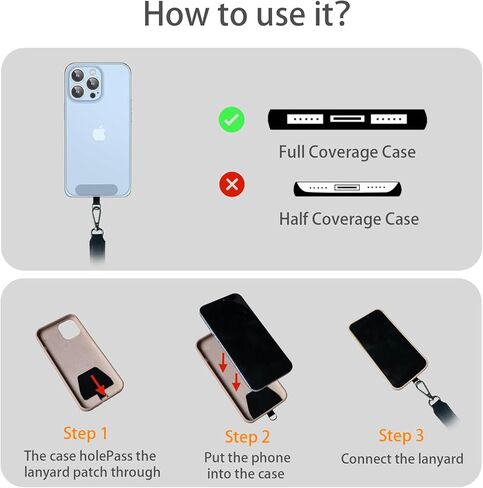 How to use it?

Full Coverage Case

Half Coverage Case

Step 1
The case holePass the lanyard patch through

Step 2
Put the phone into the case

Step 3
Connect the lanyard