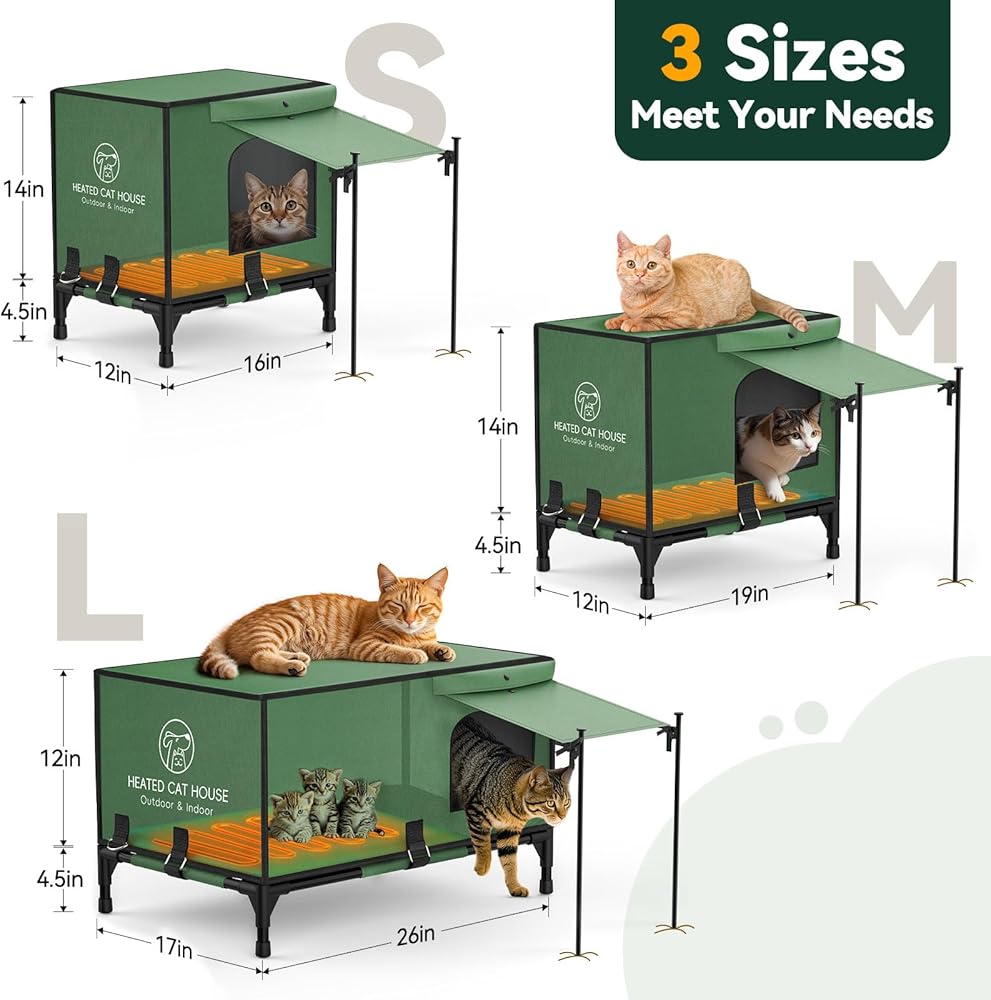 3 Sizes
Meet Your Needs

S

14in
4.5in
12in
16in

HEATED CAT HOUSE
Outdoor & Indoor

M

14in
4.5in
12in
19in

HEATED CAT HOUSE
Outdoor & Indoor

L

12in
4.5in
17in
26in

HEATED CAT HOUSE
Outdoor & Indoor