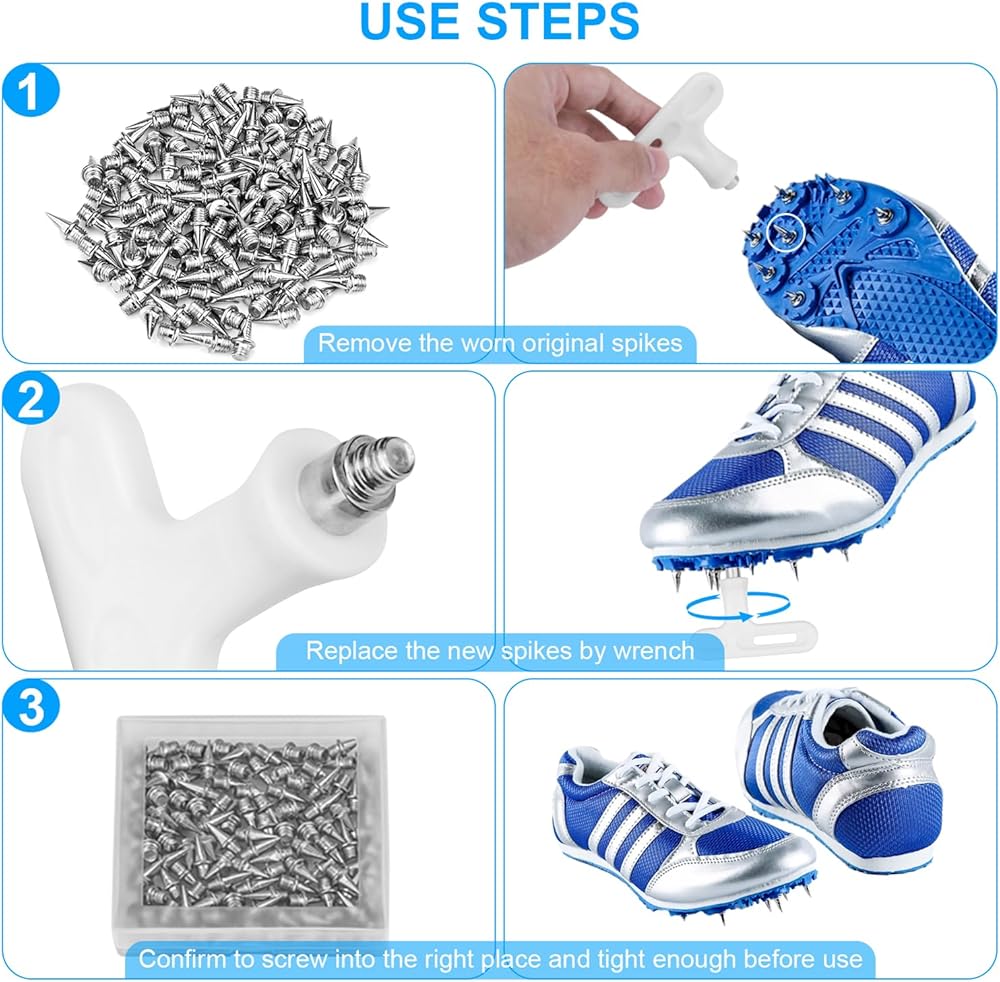 USE STEPS

1

Remove the worn original spikes

2

Replace the new spikes by wrench

3

Confirm to screw into the right place and tight enough before use