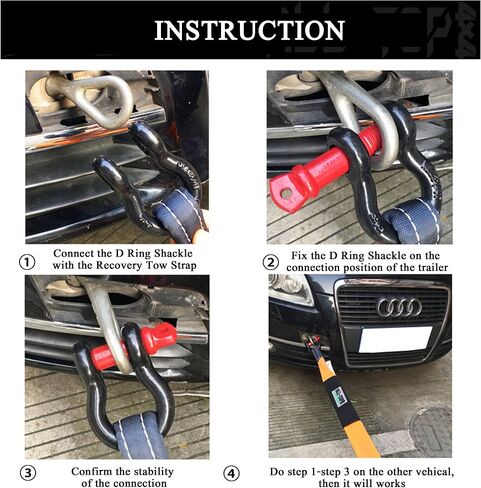 INSTRUCTION

① Connect the D Ring Shackle with the Recovery Tow Strap

② Fix the D Ring Shackle on the connection position of the trailer

③ Confirm the stability of the connection

④ Do step 1-step 3 on the other vehical, then it will works