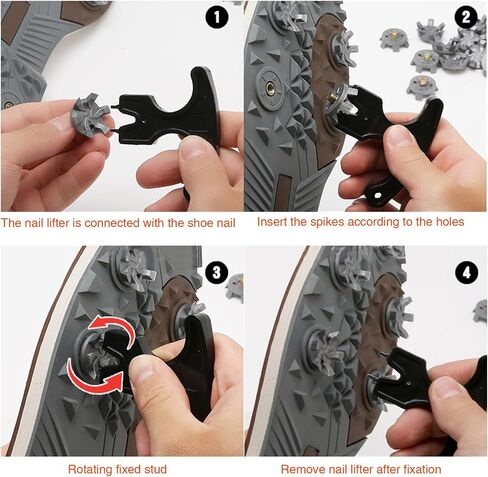 1
The nail lifter is connected with the shoe nail

2
Insert the spikes according to the holes

3
Rotating fixed stud

4
Remove nail lifter after fixation