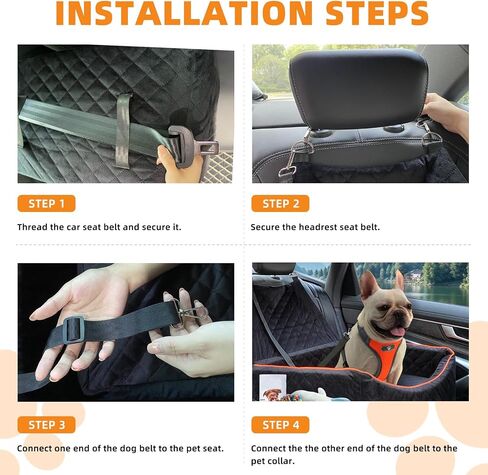 INSTALLATION STEPS

STEP 1

Thread the car seat belt and secure it.

STEP 2

Secure the headrest seat belt.

STEP 3

Connect one end of the dog belt to the pet seat.

STEP 4

Connect the the other end of the dog belt to the pet collar.