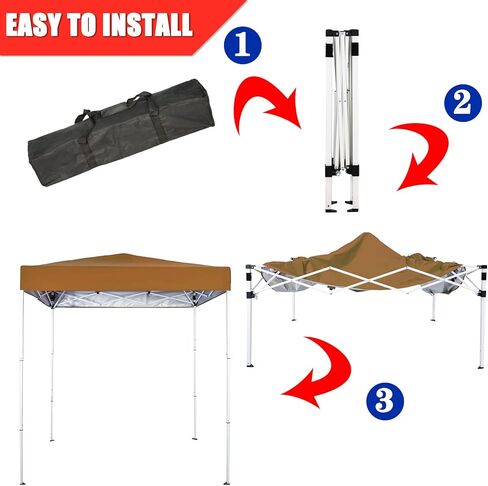 EASY TO INSTALL

1

2

3