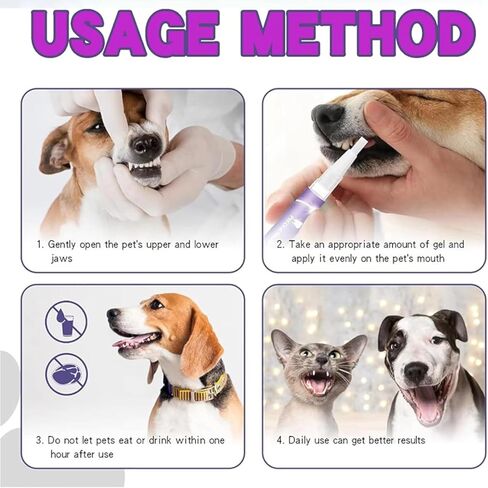 USAGE METHOD

1. Gently open the pet's upper and lower jaws

2. Take an appropriate amount of gel and apply it evenly on the pet's mouth

3. Do not let pets eat or drink within one hour after use

4. Daily use can get better results