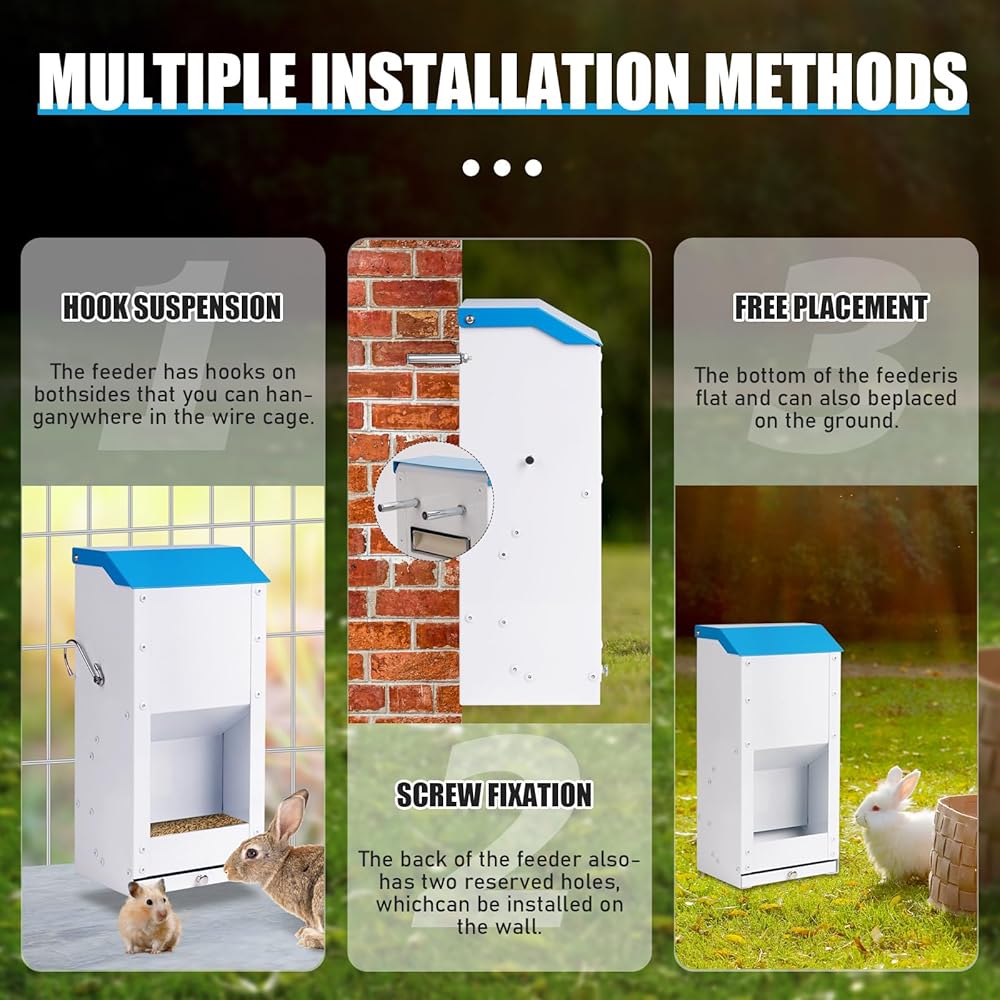 MULTIPLE INSTALLATION METHODS

1
HOOK SUSPENSION

The feeder has hooks on bothsides that you can hanganywhere in the wire cage.

2
SCREW FIXATION

The back of the feeder alsohas two reserved holes, whichcan be installed on the wall.

3
FREE PLACEMENT

The bottom of the feederis flat and can also beplaced on the ground.