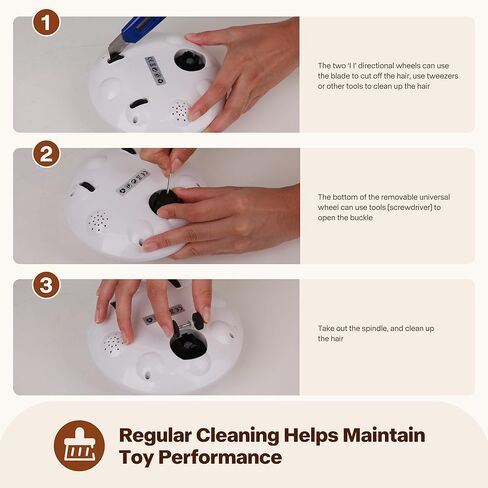 1

The two 'I I' directional wheels can use the blade to cut off the hair, use tweezers or other tools to clean up the hair

2

The bottom of the removable universal wheel can use tools (screwdriver) to open the buckle

3

Take out the spindle, and clean up the hair

Regular Cleaning Helps Maintain Toy Performance