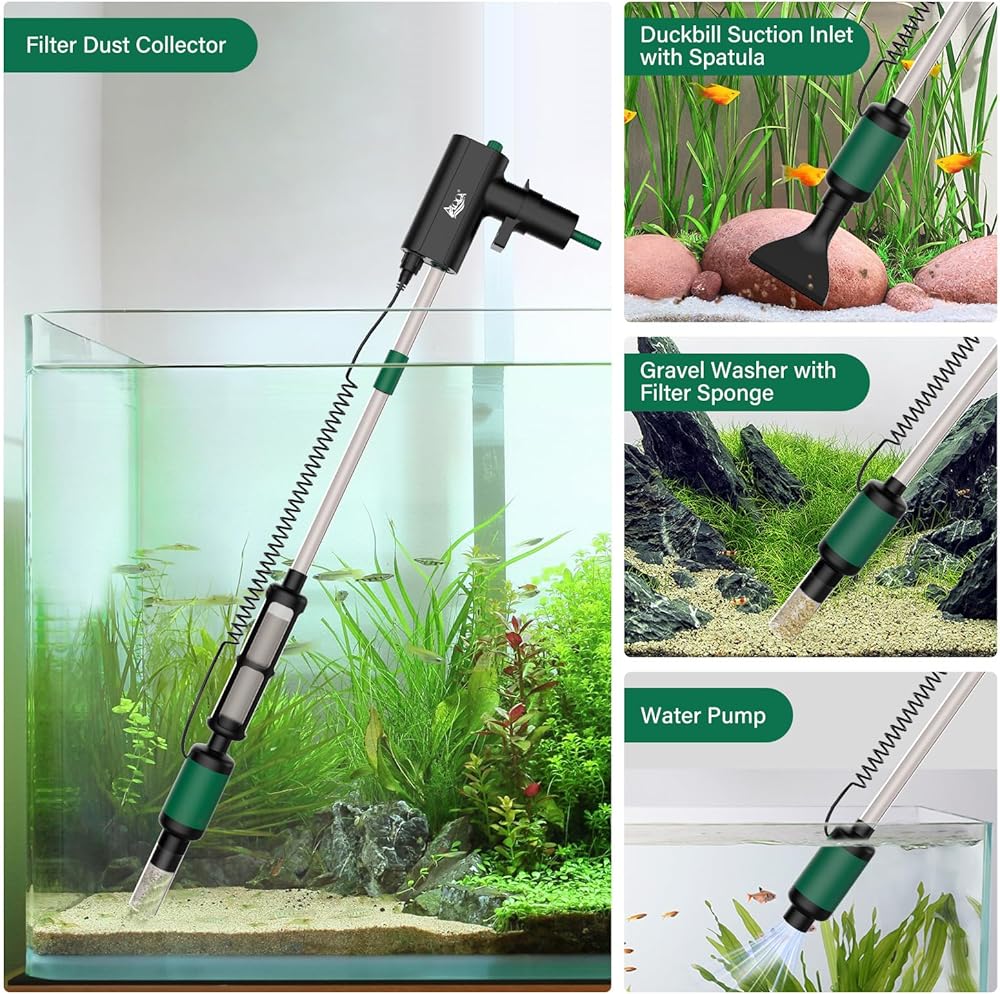 Filter Dust Collector

Duckbill Suction Inlet with Spatula

Gravel Washer with Filter Sponge

Water Pump