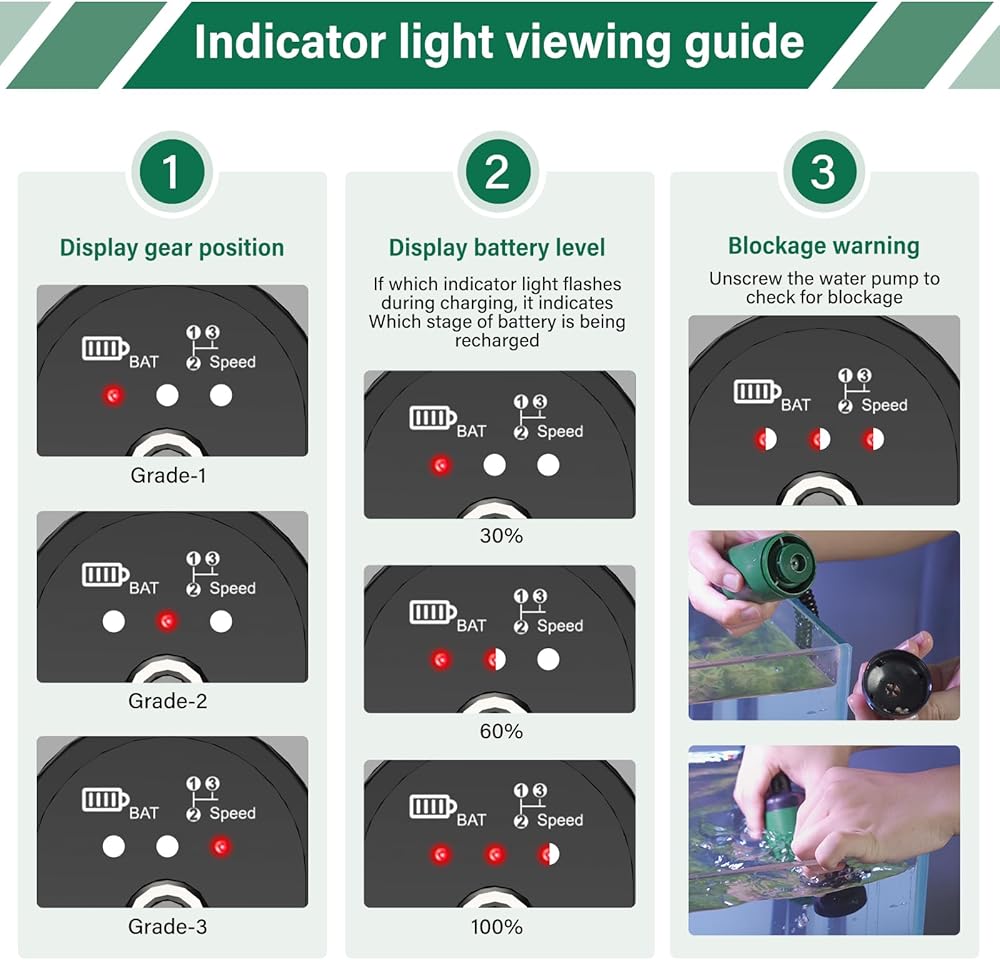 Indicator light viewing guide

1

Display gear position

BAT
1 3
2 Speed

Grade-1

BAT
1 3
2 Speed

Grade-2

BAT
1 3
2 Speed

Grade-3

2

Display battery level

If which indicator light flashes during charging, it indicates Which stage of battery is being recharged

BAT
1 3
2 Speed

30%

BAT
1 3
2 Speed

60%

BAT
1 3
2 Speed

100%

3

Blockage warning

Unscrew the water pump to check for blockage

BAT
1 3
2 Speed