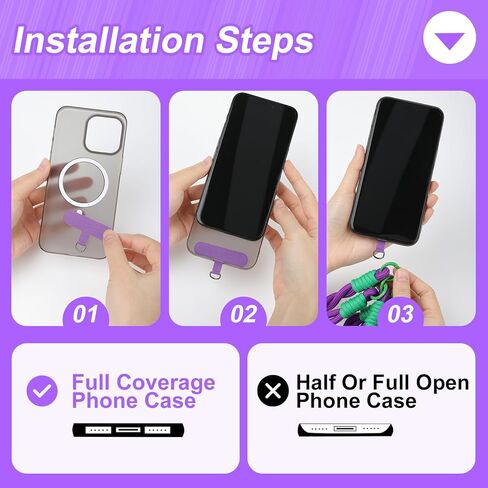 Installation Steps

01

02

03

Full Coverage Phone Case

Half Or Full Open Phone Case