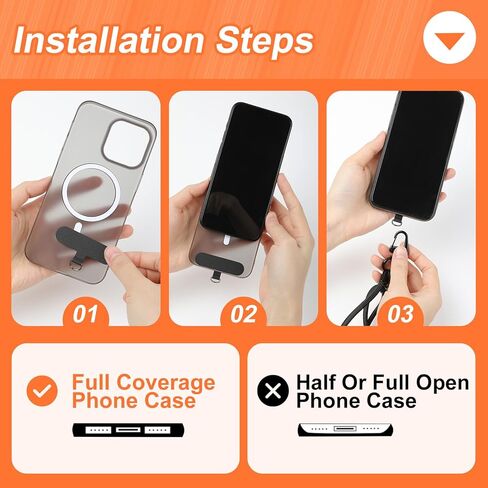 Installation Steps

01

02

03

Full Coverage Phone Case

Half Or Full Open Phone Case