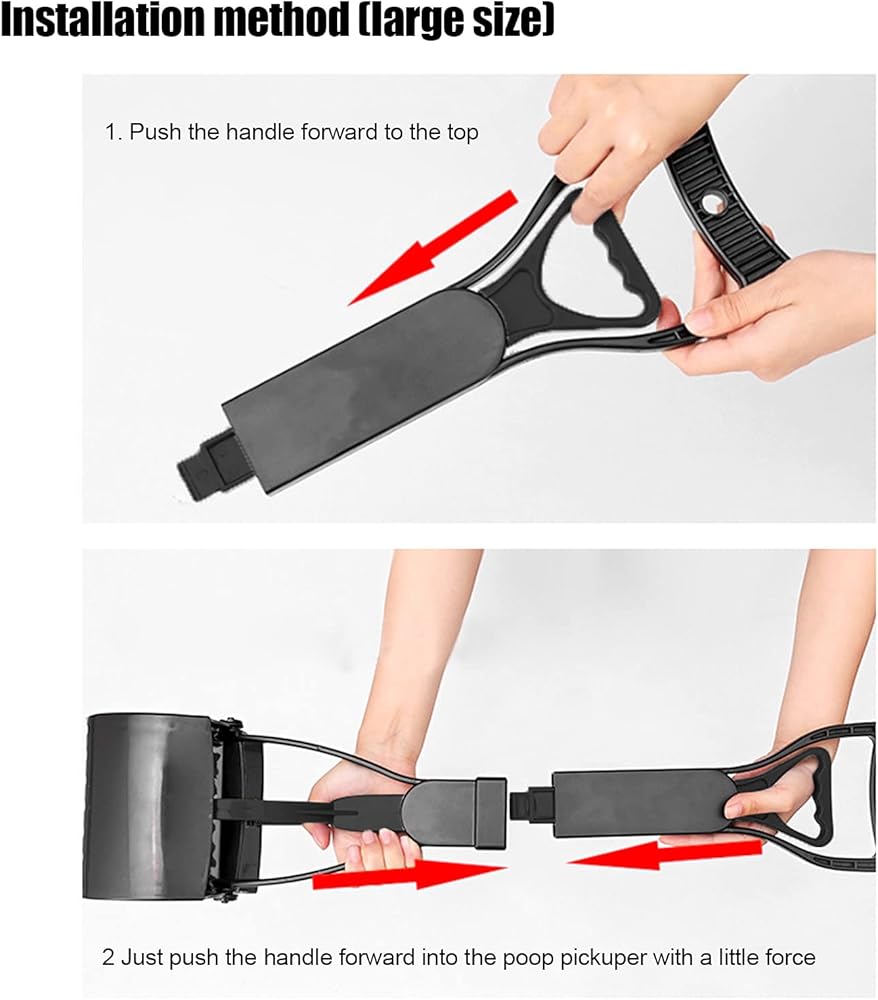 Installation method (large size)

1. Push the handle forward to the top

2 Just push the handle forward into the poop pickuper with a little force