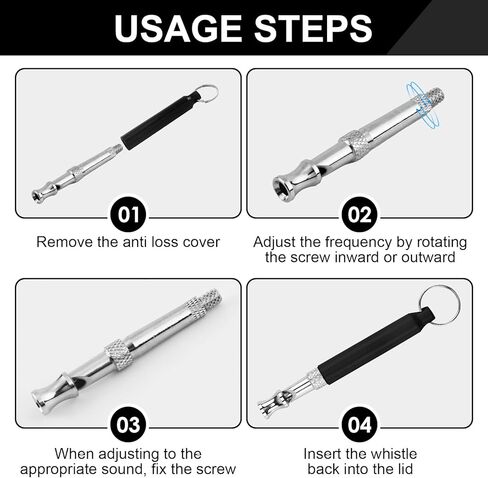 USAGE STEPS

01

Remove the anti loss cover

02

Adjust the frequency by rotating the screw inward or outward

03

When adjusting to the appropriate sound, fix the screw

04

Insert the whistle back into the lid