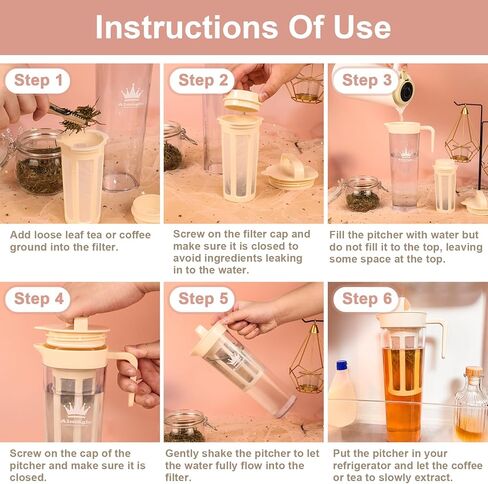 Instructions Of Use

Step 1

Add loose leaf tea or coffee ground into the filter.

Step 2

Screw on the filter cap and make sure it is closed to avoid ingredients leaking in to the water.

Step 3

Fill the pitcher with water but do not fill it to the top, leaving some space at the top.

Step 4

Screw on the cap of the pitcher and make sure it is closed.

Step 5

Gently shake the pitcher to let the water fully flow into the filter.

Step 6

Put the pitcher in your refrigerator and let the coffee or tea to slowly extract.