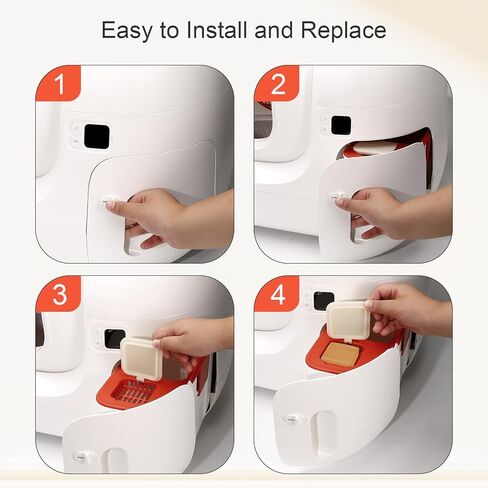 Easy to Install and Replace

1

2

3

4