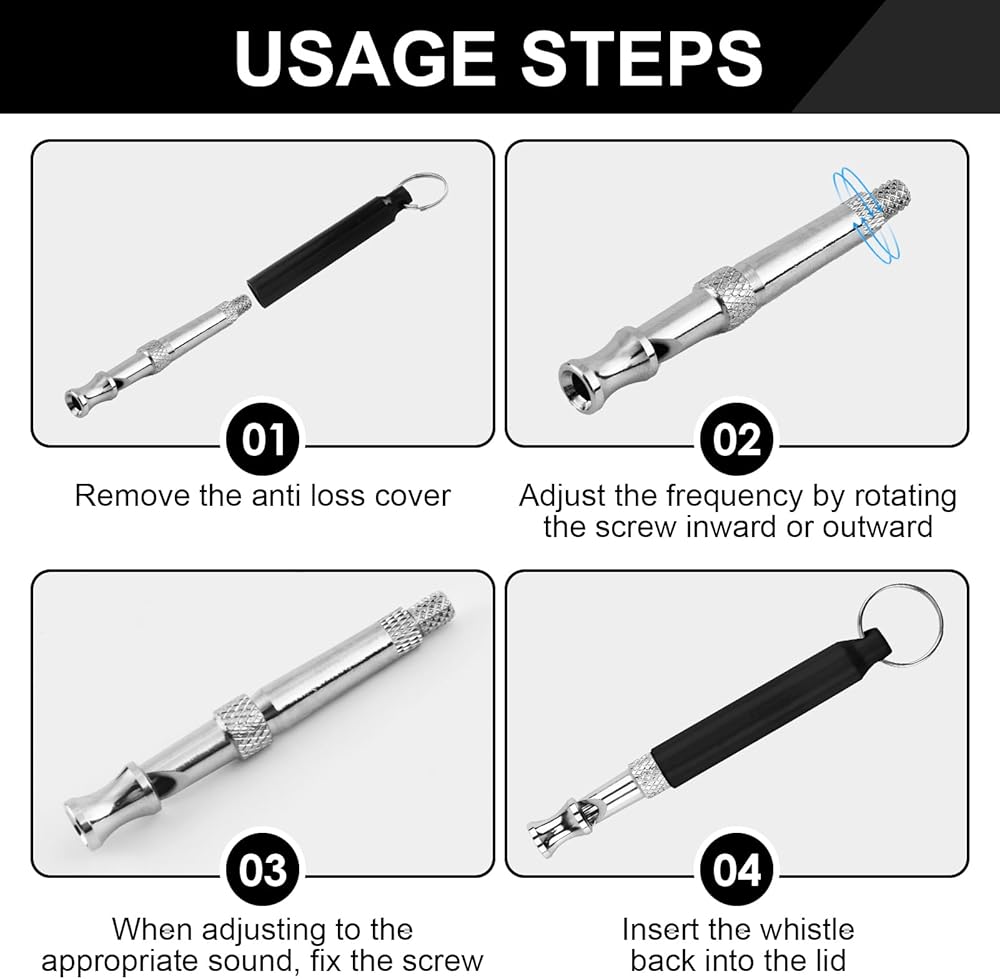 USAGE STEPS

01
Remove the anti loss cover

02
Adjust the frequency by rotating the screw inward or outward

03
When adjusting to the appropriate sound, fix the screw

04
Insert the whistle back into the lid