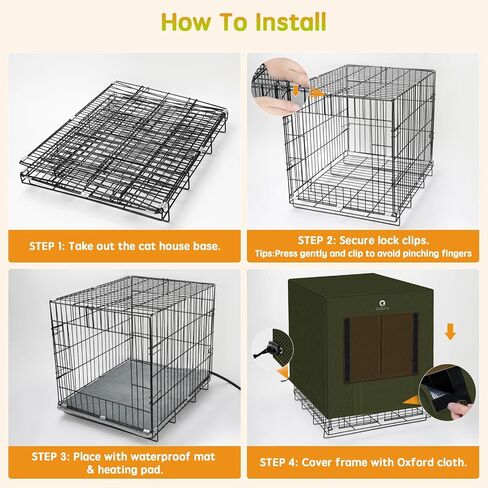 How To Install

STEP 1: Take out the cat house base.

STEP 2: Secure lock clips.
Tips:Press gently and clip to avoid pinching fingers

STEP 3: Place with waterproof mat & heating pad.

STEP 4: Cover frame with Oxford cloth.