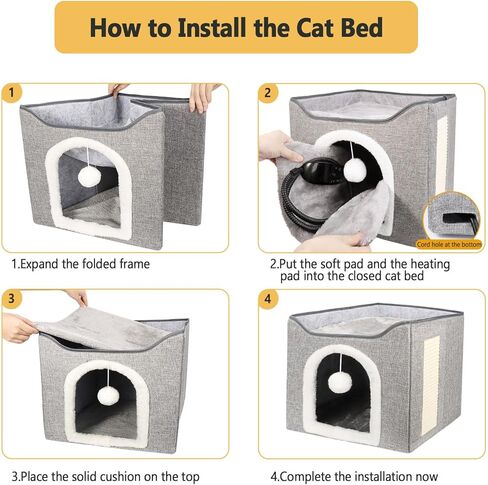 How to Install the Cat Bed

1

1.Expand the folded frame

2

Cord hole at the bottom

2.Put the soft pad and the heating pad into the closed cat bed

3

3.Place the solid cushion on the top

4

4.Complete the installation now