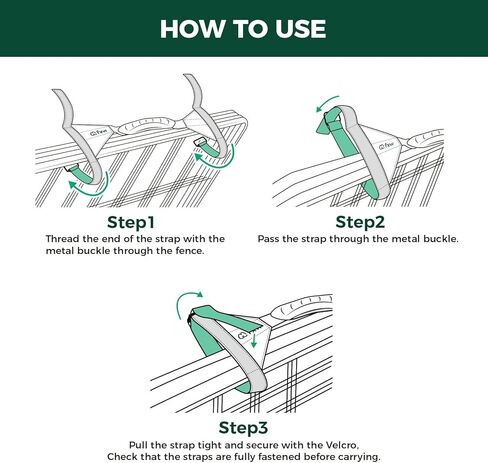 HOW TO USE

Step1
Thread the end of the strap with the metal buckle through the fence.

Step2
Pass the strap through the metal buckle.

Step3
Pull the strap tight and secure with the Velcro,
Check that the straps are fully fastened before carrying.