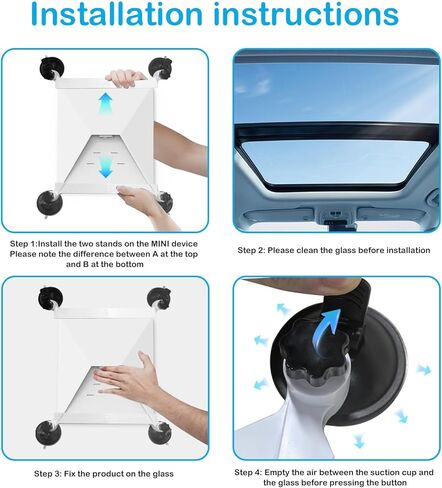 Installation instructions

Step 1:Install the two stands on the MINI device Please note the difference between A at the top and B at the bottom

Step 2: Please clean the glass before installation

Step 3: Fix the product on the glass

Step 4: Empty the air between the suction cup and the glass before pressing the button