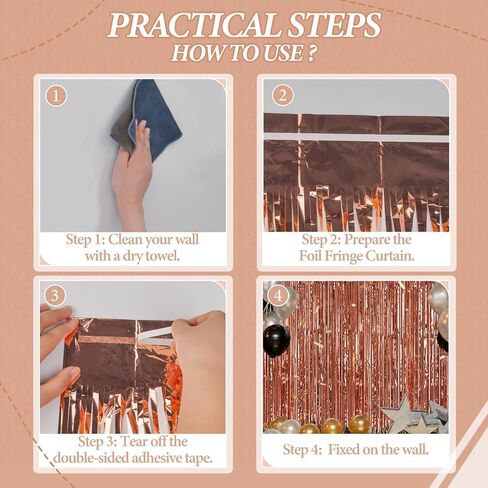 PRACTICAL STEPS
HOW TO USE ?

1

Step 1: Clean your wall with a dry towel.

2

Step 2: Prepare the Foil Fringe Curtain.

3

Step 3: Tear off the double-sided adhesive tape.

4

Step 4: Fixed on the wall.