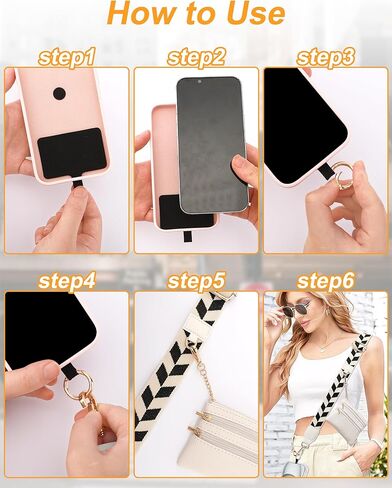 How to Use

step1

step2

step3

step4

step5

step6