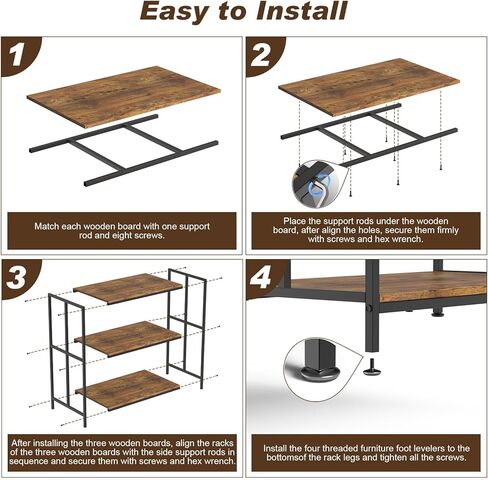 Easy to Install

1

Match each wooden board with one support rod and eight screws.

2

Place the support rods under the wooden board, after align the holes, secure them firmly with screws and hex wrench.

3

After installing the three wooden boards, align the racks of the three wooden boards with the side support rods in sequence and secure them with screws and hex wrench.

4

Install the four threaded furniture foot levelers to the bottomsof the rack legs and tighten all the screws.