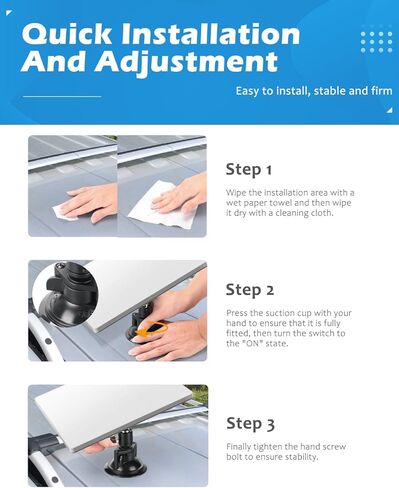 Quick Installation And Adjustment

Easy to install, stable and firm

Step 1

Wipe the installation area with a wet paper towel and then wipe it dry with a cleaning cloth.

Step 2

Press the suction cup with your hand to ensure that it is fully fitted, then turn the switch to the "ON" state.

Step 3

Finally tighten the hand screw bolt to ensure stability.