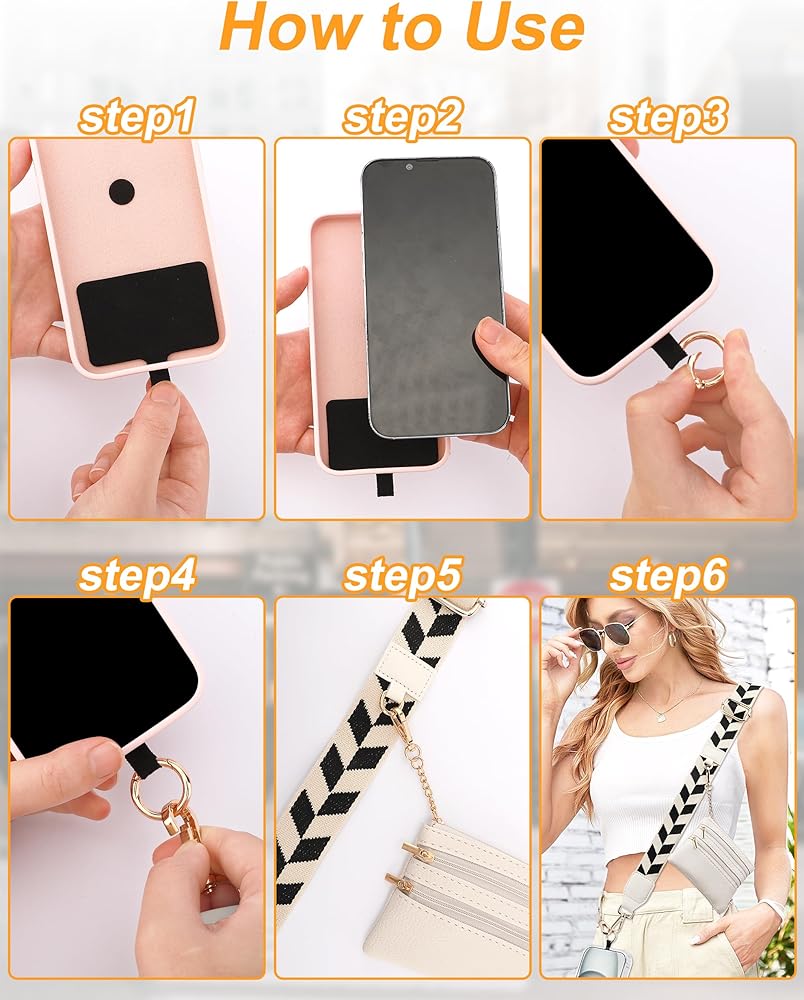 How to Use

step1

step2

step3

step4

step5

step6