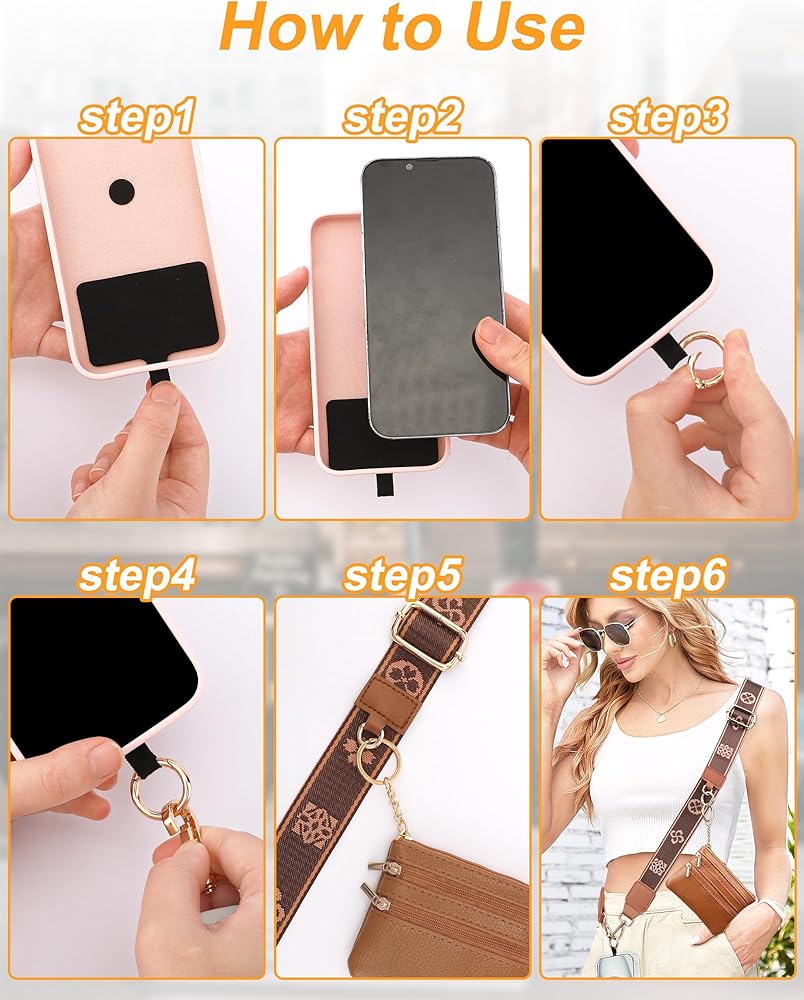 How to Use

step1

step2

step3

step4

step5

step6