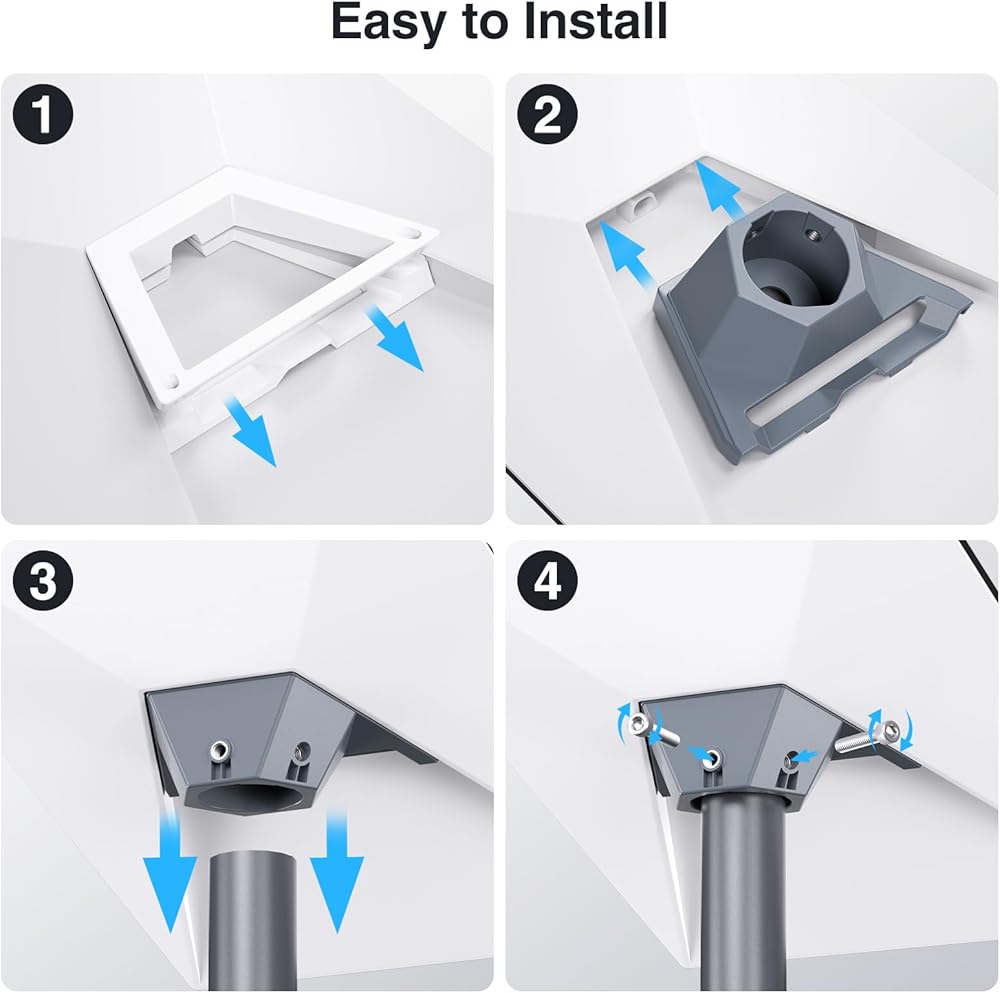 Easy to Install

1

2

3

4