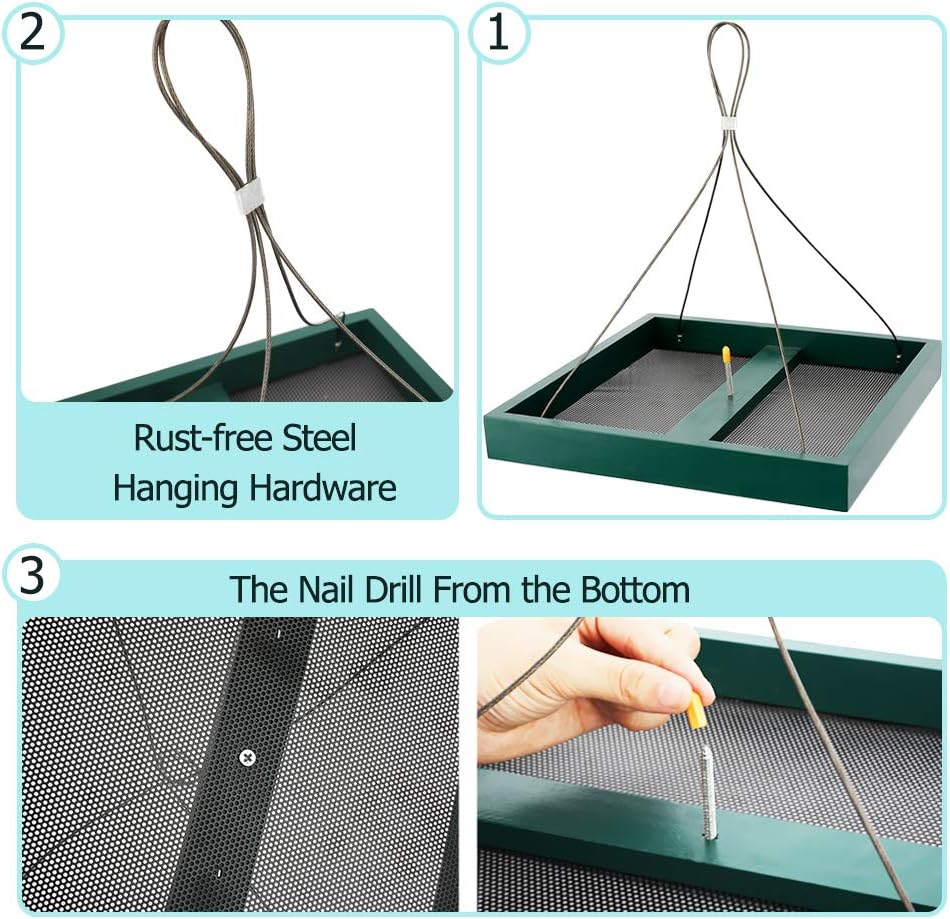 2

Rust-free Steel Hanging Hardware

1

3

The Nail Drill From the Bottom