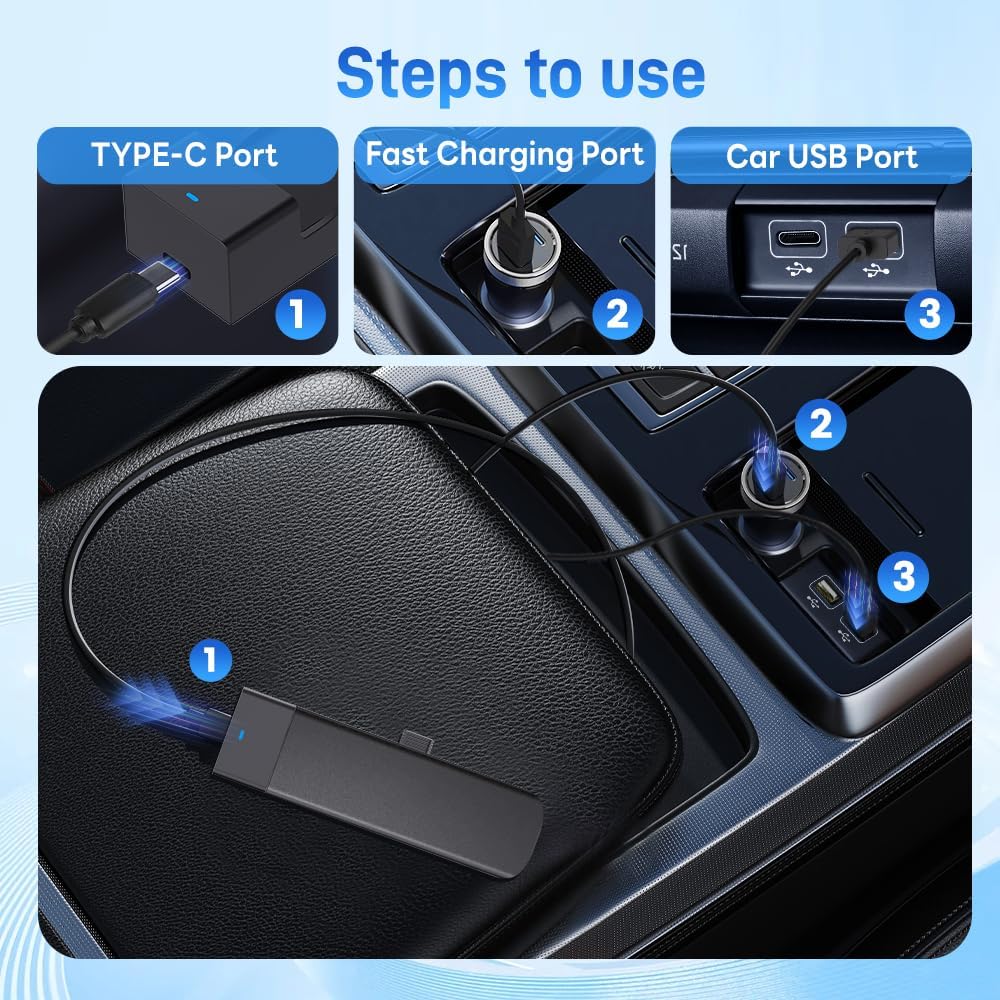 Steps to use

TYPE-C Port

1

Fast Charging Port

2

Car USB Port

3

2

3

1