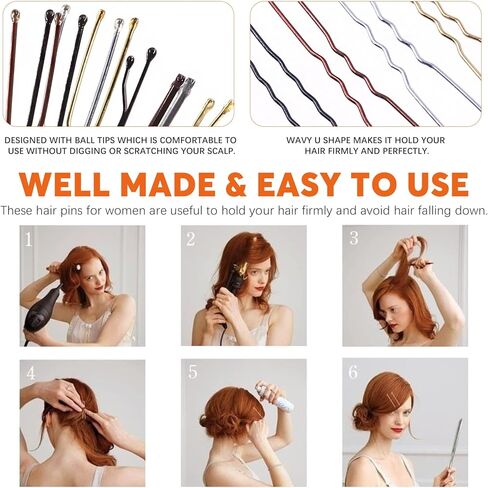 DESIGNED WITH BALL TIPS WHICH IS COMFORTABLE TO USE WITHOUT DIGGING OR SCRATCHING YOUR SCALP.

WAVY U SHAPE MAKES IT HOLD YOUR HAIR FIRMLY AND PERFECTLY.

WELL MADE & EASY TO USE

These hair pins for women are useful to hold your hair firmly and avoid hair falling down.

1

2

3

4

5

6