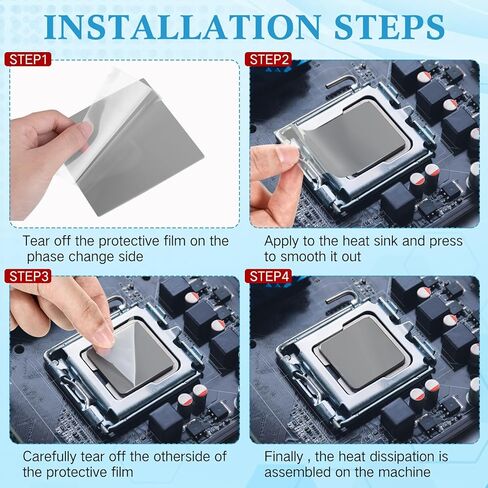 INSTALLATION STEPS

STEP1

Tear off the protective film on the phase change side

STEP2

Apply to the heat sink and press to smooth it out

STEP3

Carefully tear off the otherside of the protective film

STEP4

Finally , the heat dissipation is assembled on the machine