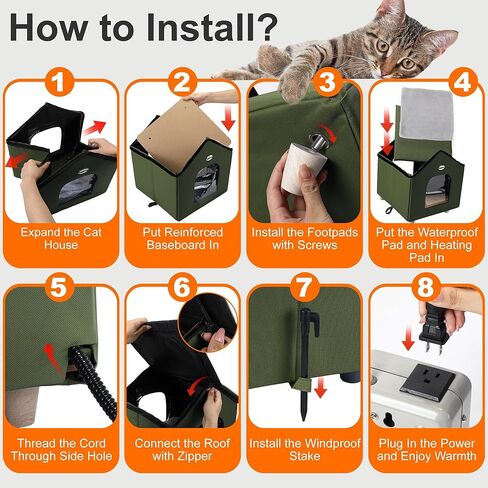 How to Install?

1
Expand the Cat House

2
Put Reinforced Baseboard In

3
Install the Footpads with Screws

4
Put the Waterproof Pad and Heating Pad In

5
Thread the Cord Through Side Hole

6
Connect the Roof with Zipper

7
Install the Windproof Stake

8
Plug In the Power and Enjoy Warmth