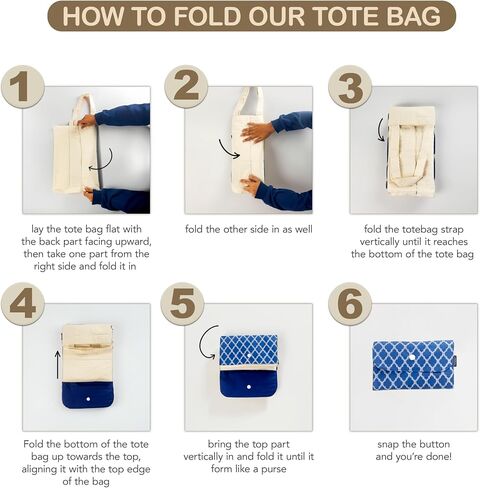 HOW TO FOLD OUR TOTE BAG

1

lay the tote bag flat with the back part facing upward, then take one part from the right side and fold it in

2

fold the other side in as well

3

fold the totebag strap vertically until it reaches the bottom of the tote bag

4

Fold the bottom of the tote bag up towards the top, aligning it with the top edge of the bag

5

bring the top part vertically in and fold it until it form like a purse

6

snap the button and you're done!