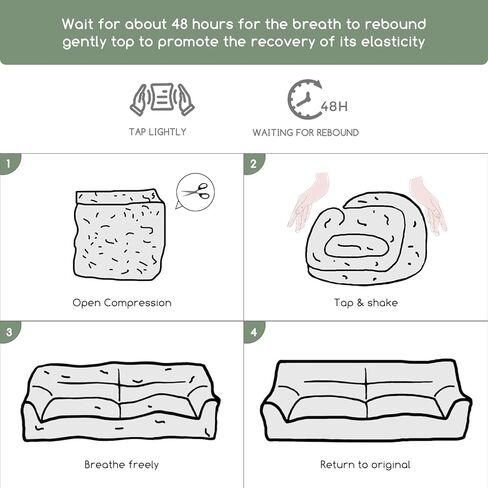 Wait for about 48 hours for the breath to rebound gently top to promote the recovery of its elasticity

TAP LIGHTLY

48H

WAITING FOR REBOUND

1

Open Compression

2

Tap & shake

3

Breathe freely

4

Return to original